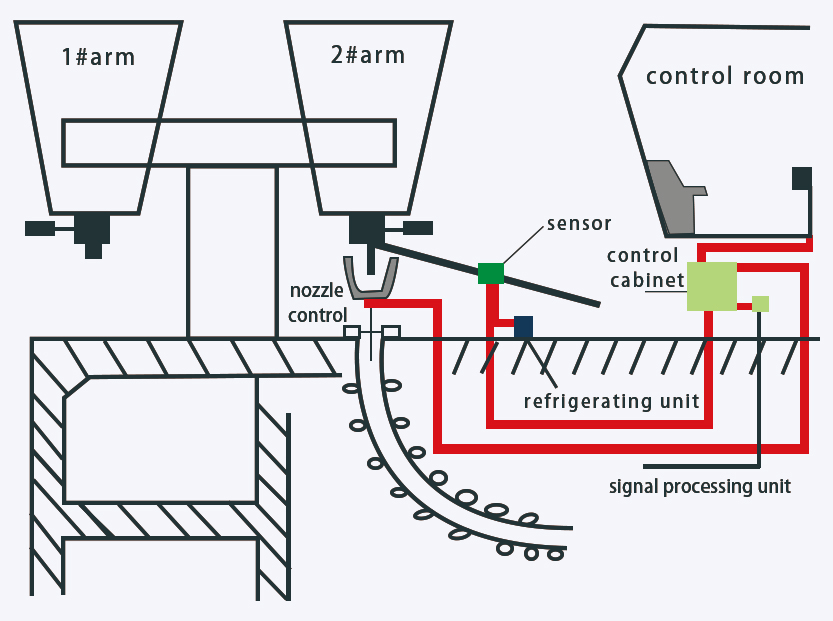 1#arm

2#arm

control room

sensor

control cabinet

nozzle control

refrigerating unit

signal processing unit